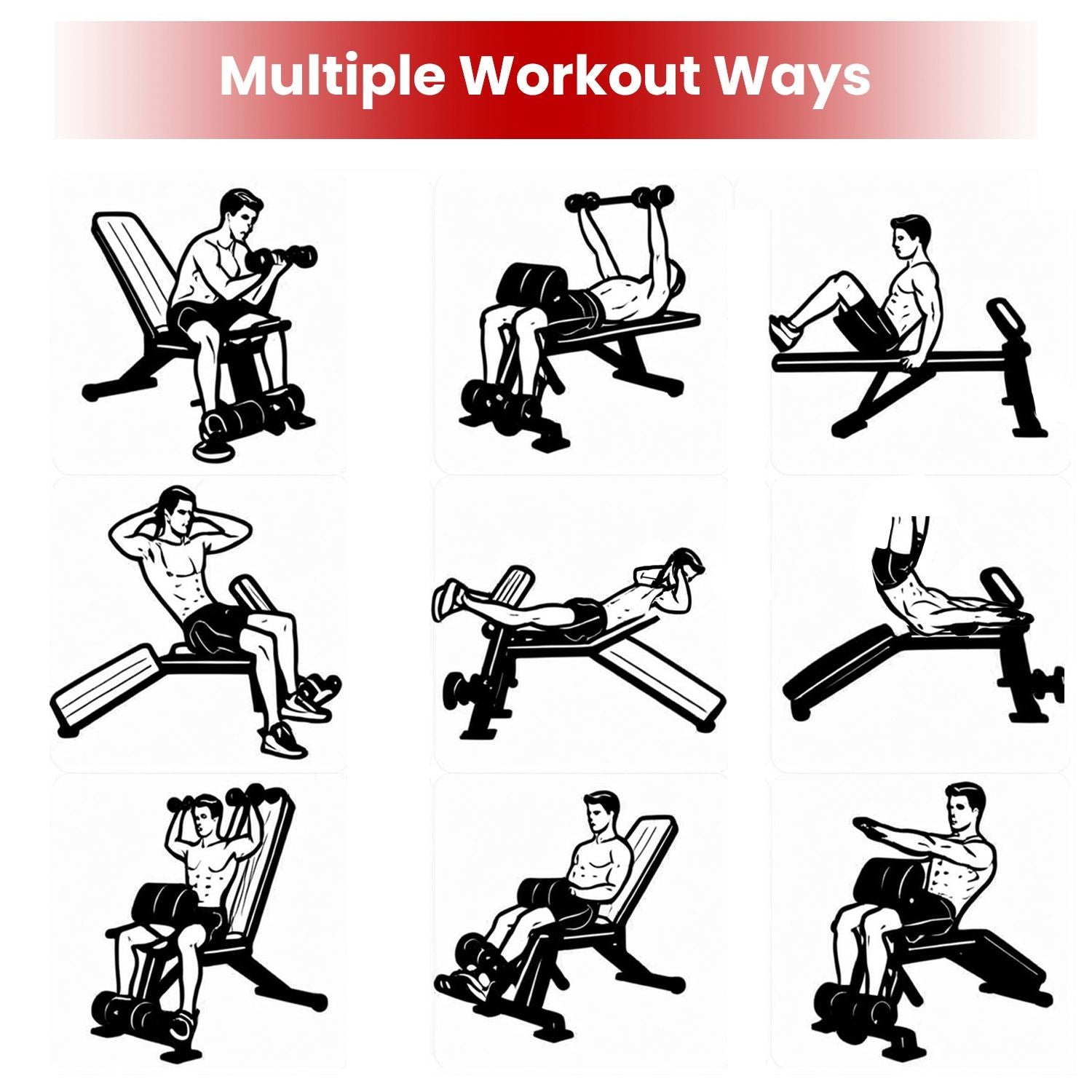 Multiple Workout Ways