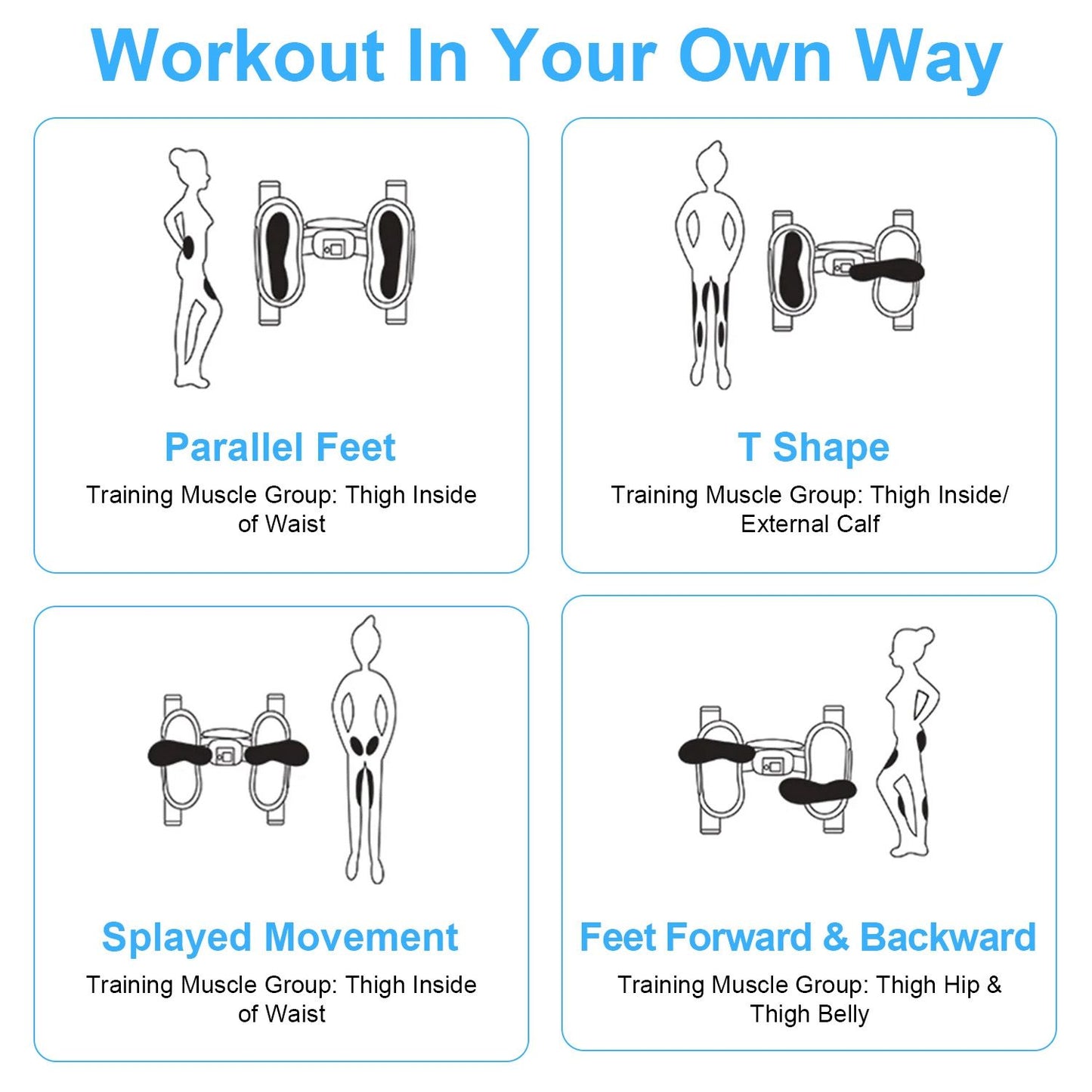 Workout In Your Own Way

Parallel Feet

Training Muscle Group: Thigh Inside of Waist

T Shape

Training Muscle Group: Thigh Inside/ External Calf

Splayed Movement

Training Muscle Group: Thigh Inside of Waist

Feet Forward & Backward

Training Muscle Group: Thigh Hip & Thigh Belly